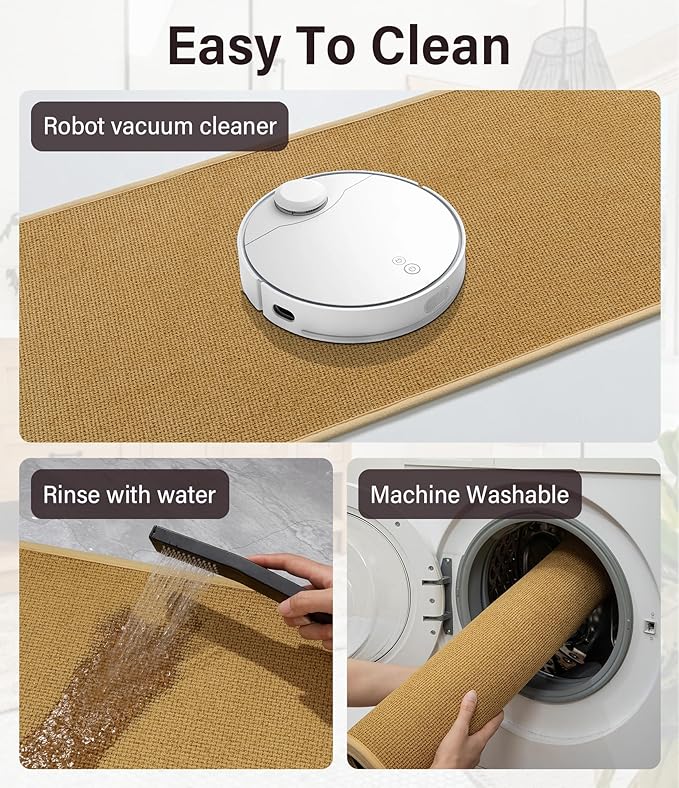 Easy To Clean

Robot vacuum cleaner

Rinse with water

Machine Washable