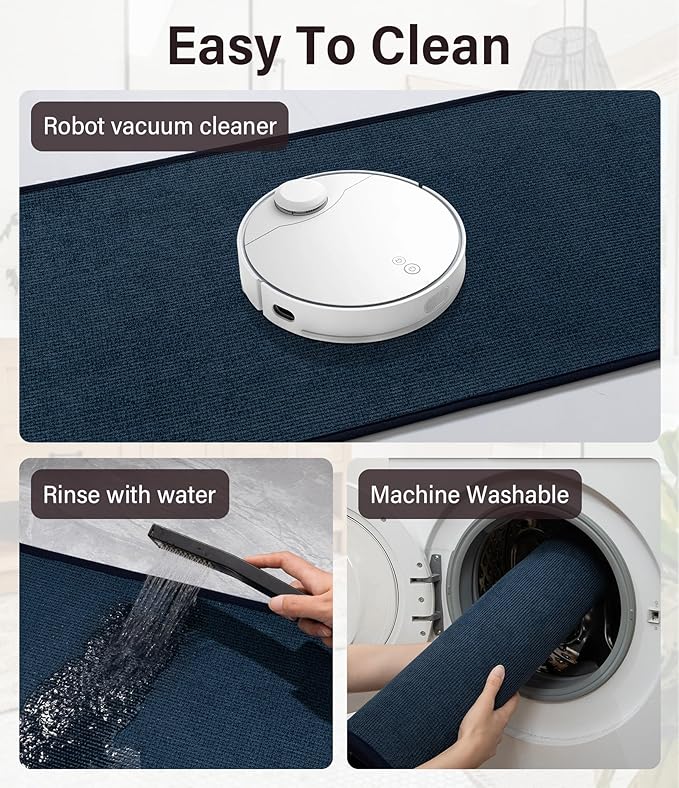 Easy To Clean

Robot vacuum cleaner

Rinse with water

Machine Washable