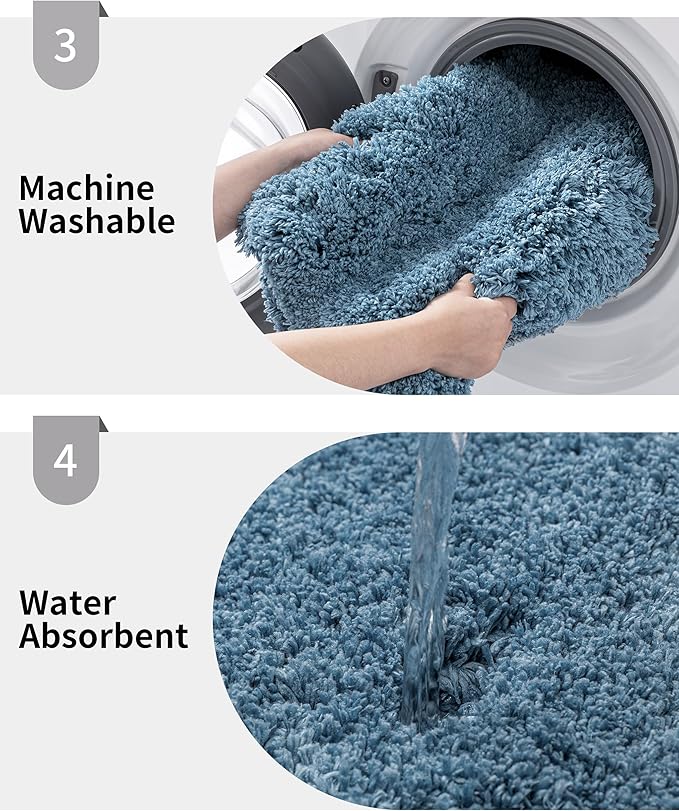 3

Machine Washable

4

Water Absorbent