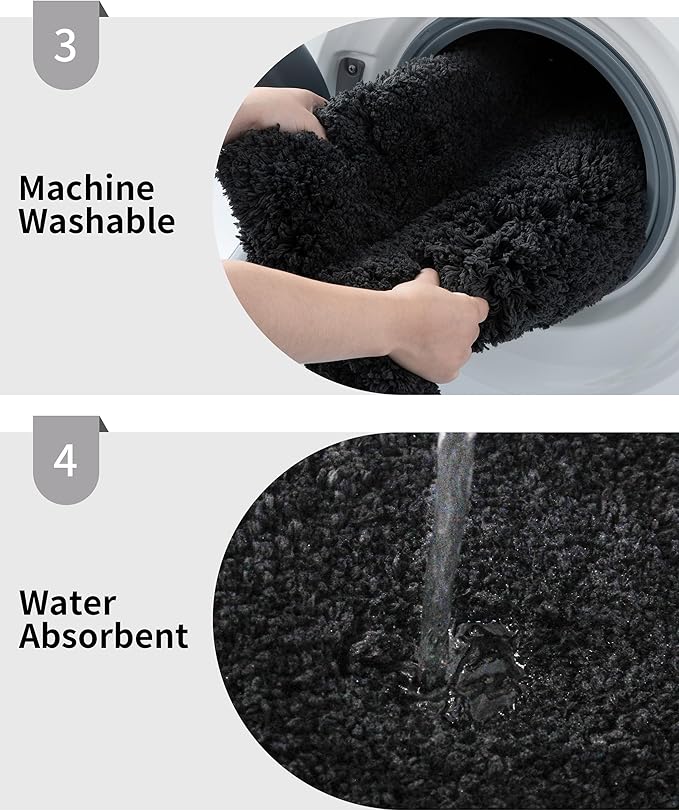 3

Machine Washable

4

Water Absorbent