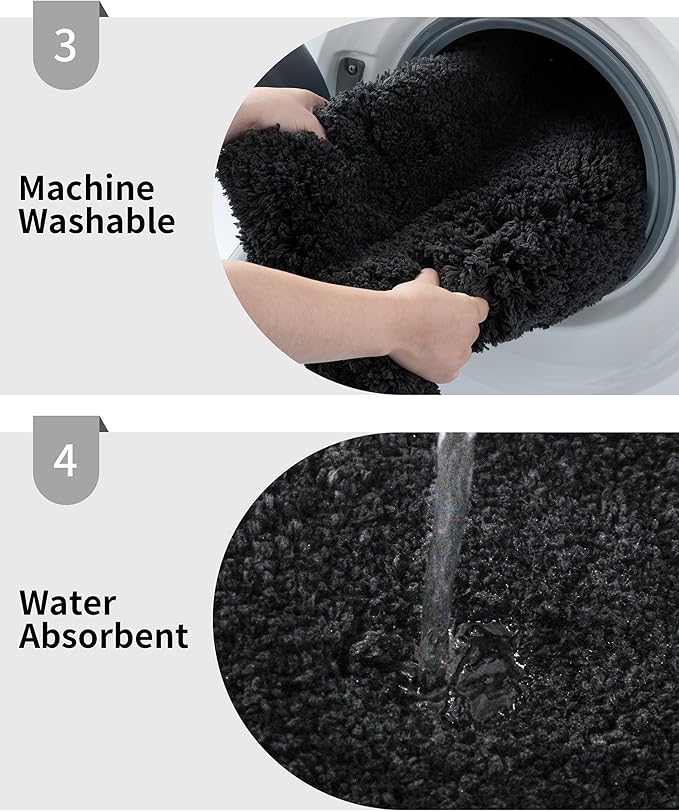 3

Machine Washable

4

Water Absorbent