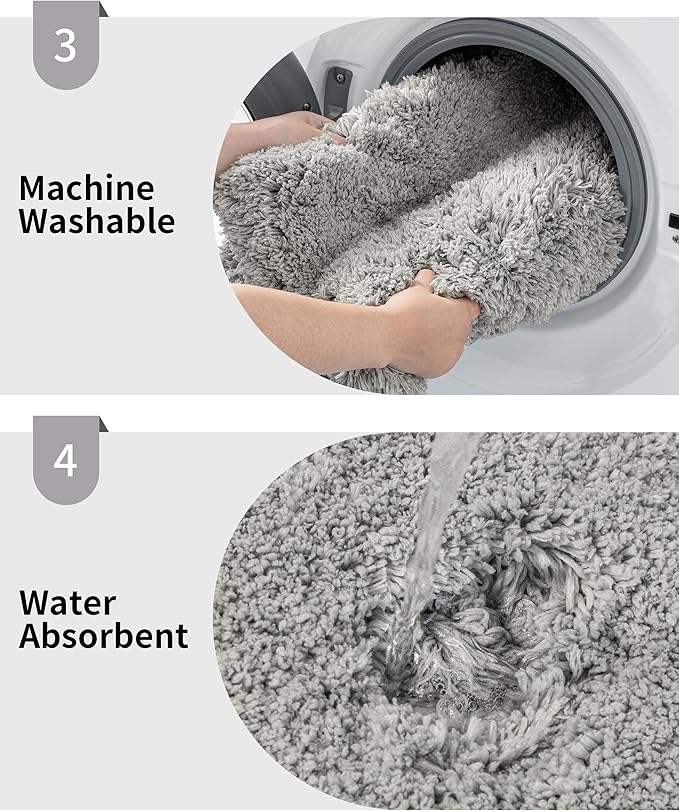 3

Machine Washable

4

Water Absorbent