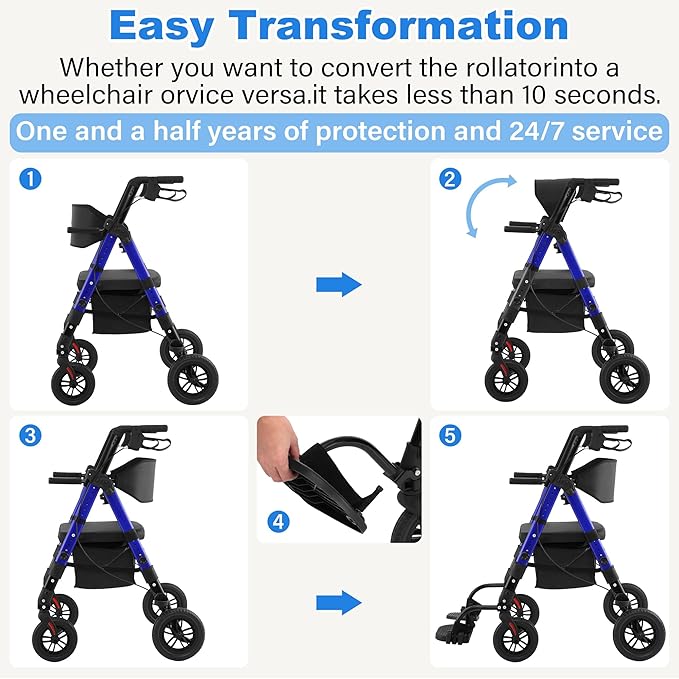 Easy Transformation

Whether you want to convert the rollatorinto a wheelchair orvice versa.it takes less than 10 seconds.

One and a half years of protection and 24/7 service

1

2

3

4

5