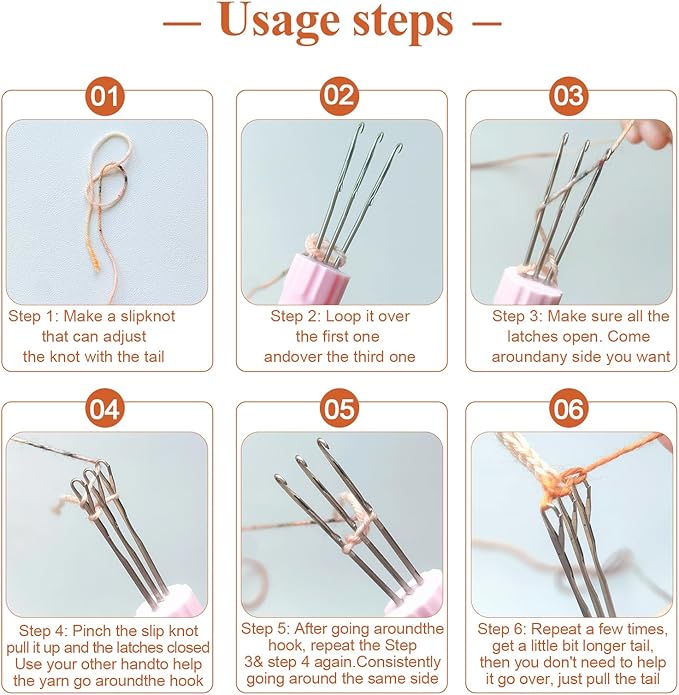 — Usage steps —

01

Step 1: Make a slipknot that can adjust the knot with the tail

02

Step 2: Loop it over the first one andover the third one

03

Step 3: Make sure all the latches open. Come aroundany side you want

04

Step 4: Pinch the slip knot pull it up and the latches closed Use your other handto help the yarn go aroundthe hook

05

Step 5: After going aroundthe hook, repeat the Step 3& step 4 again.Consistently going around the same side

06

Step 6: Repeat a few times, get a little bit longer tail, then you don't need to help it go over, just pull the tail