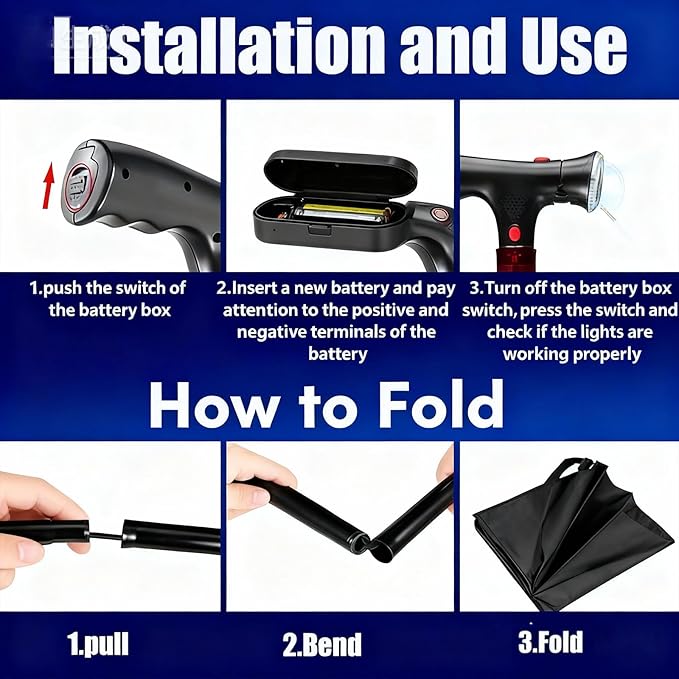 Installation and Use

1.push the switch of the battery box

2.Insert a new battery and pay attention to the positive and negative terminals of the battery

3.Turn off the battery box switch, press the switch and check if the lights are working properly

How to Fold

1.pull

2.Bend

3.Fold