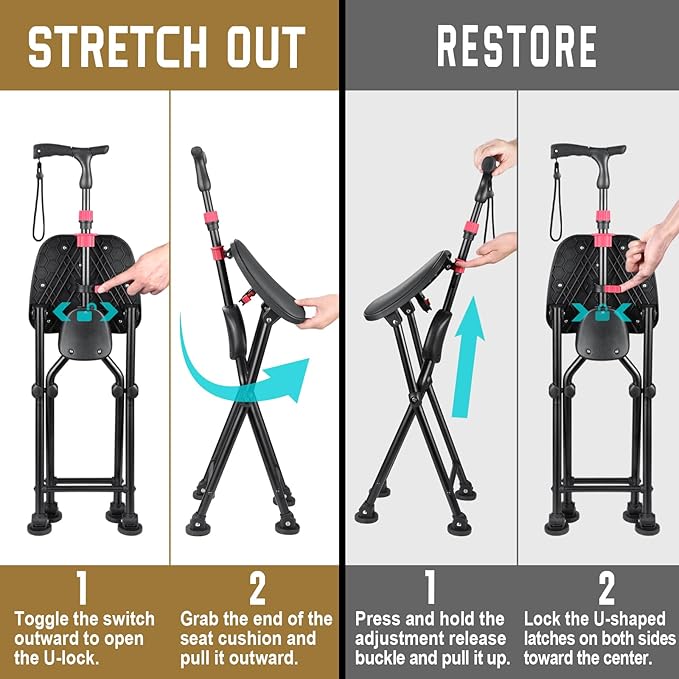 STRETCH OUT

1
Toggle the switch outward to open the U-lock.

2
Grab the end of the seat cushion and pull it outward.

RESTORE

1
Press and hold the adjustment release buckle and pull it up.

2
Lock the U-shaped latches on both sides toward the center.