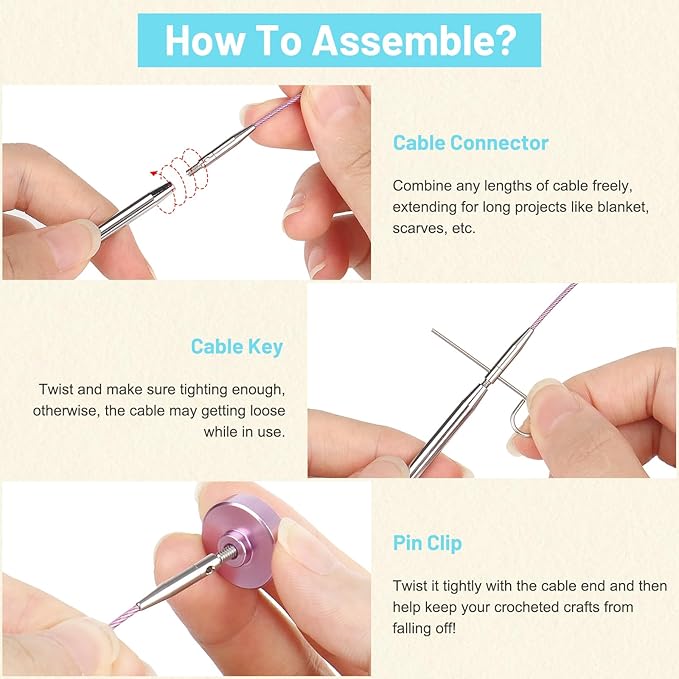 How To Assemble?

Cable Connector

Combine any lengths of cable freely, extending for long projects like blanket, scarves, etc.

Cable Key

Twist and make sure tighting enough, otherwise, the cable may getting loose while in use.

Pin Clip

Twist it tightly with the cable end and then help keep your crocheted crafts from falling off!