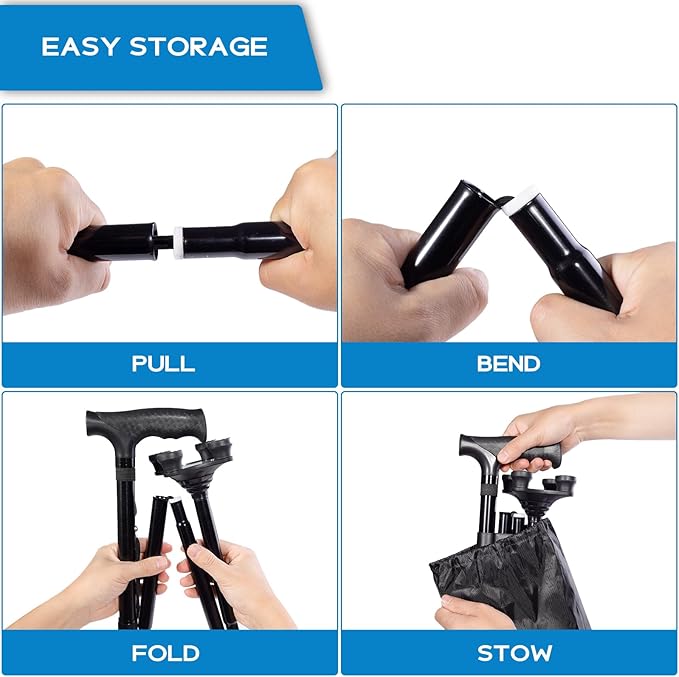 EASY STORAGE

PULL

BEND

FOLD

STOW