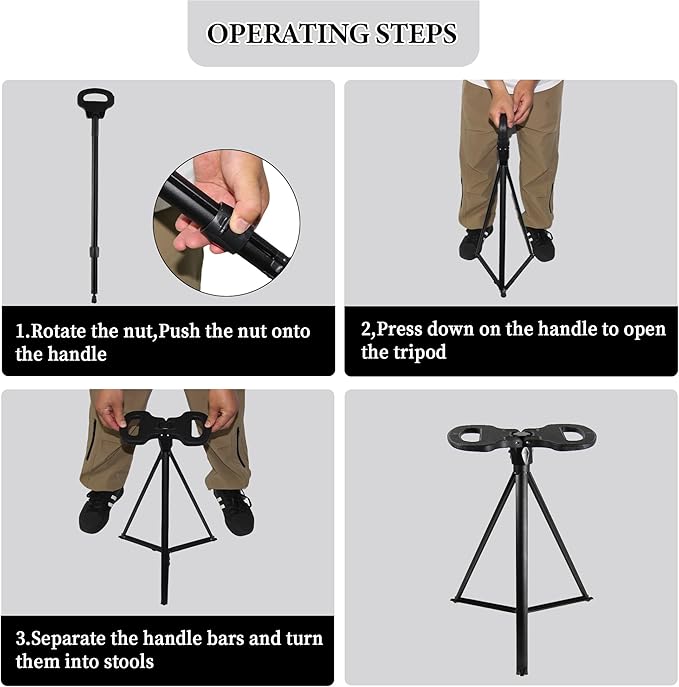 OPERATING STEPS

1.Rotate the nut,Push the nut onto the handle

2,Press down on the handle to open the tripod

3.Separate the handle bars and turn them into stools