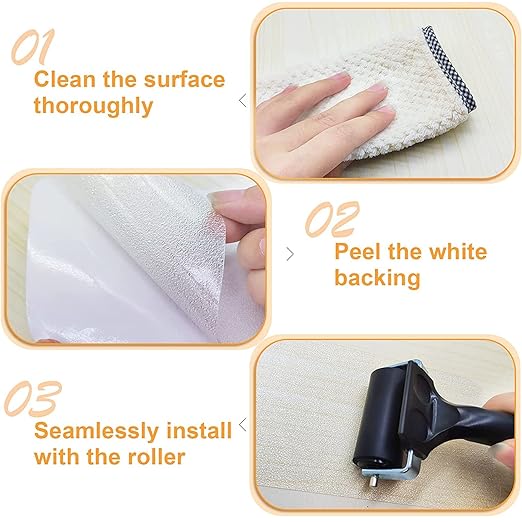 01
Clean the surface thoroughly

02
Peel the white backing

03
Seamlessly install with the roller