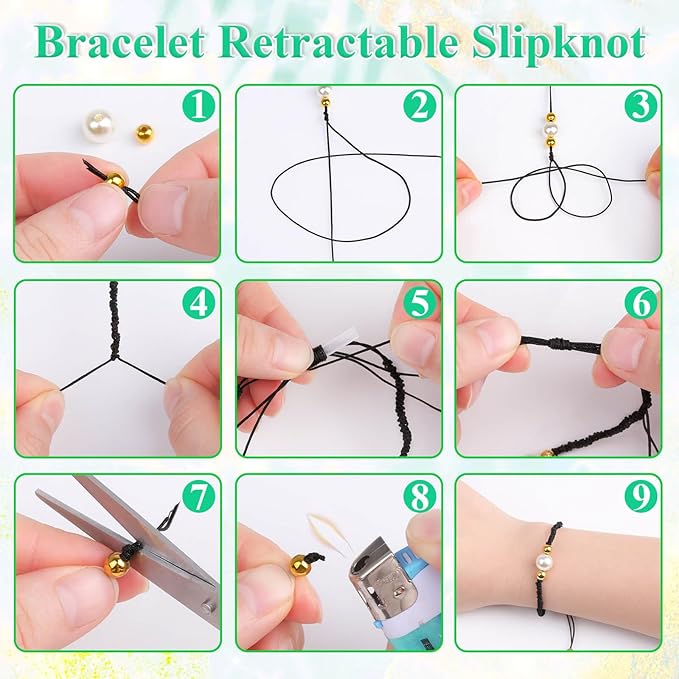 Bracelet Retractable Slipknot

1

2

3

4

5

6

7

8

9