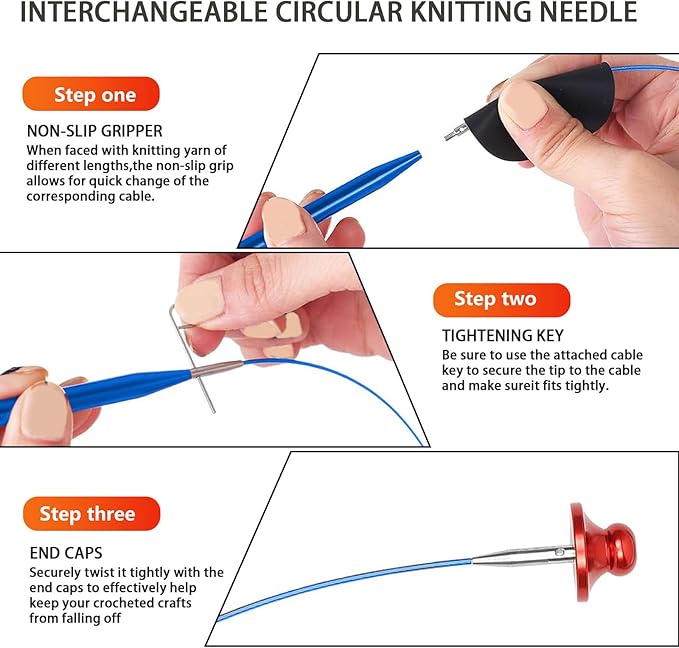 INTERCHANGEABLE CIRCULAR KNITTING NEEDLE

Step one

NON-SLIP GRIPPER
When faced with knitting yarn of different lengths,the non-slip grip allows for quick change of the corresponding cable.

Step two

TIGHTENING KEY
Be sure to use the attached cable key to secure the tip to the cable and make sureit fits tightly.

Step three

END CAPS
Securely twist it tightly with the end caps to effectively help keep your crocheted crafts from falling off