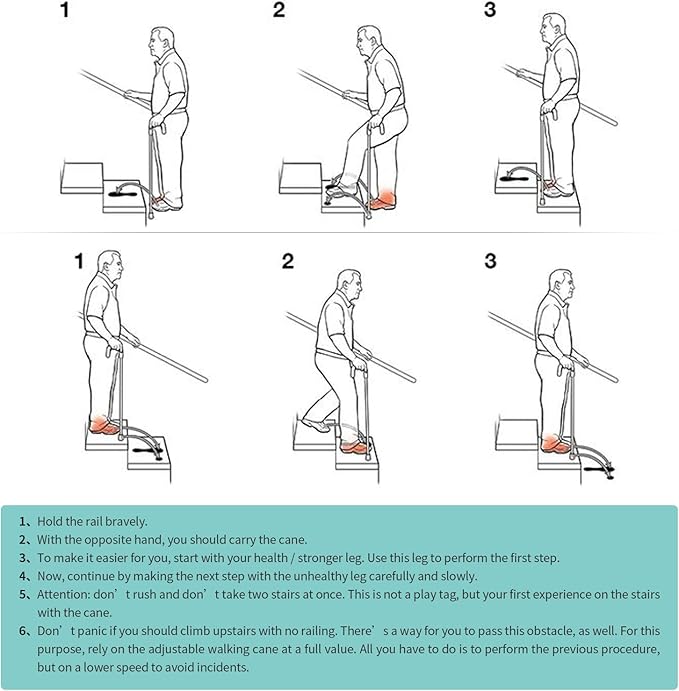 1

2

3

1

2

3

1、Hold the rail bravely.
2、With the opposite hand, you should carry the cane.
3、To make it easier for you, start with your health / stronger leg. Use this leg to perform the first step.
4、Now, continue by making the next step with the unhealthy leg carefully and slowly.
5、Attention: don’t rush and don’t take two stairs at once. This is not a play tag, but your first experience on the stairs with the cane.
6、Don’t panic if you should climb upstairs with no railing. There’s a way for you to pass this obstacle, as well. For this purpose, rely on the adjustable walking cane at a full value. All you have to do is to perform the previous procedure, but on a lower speed to avoid incidents.