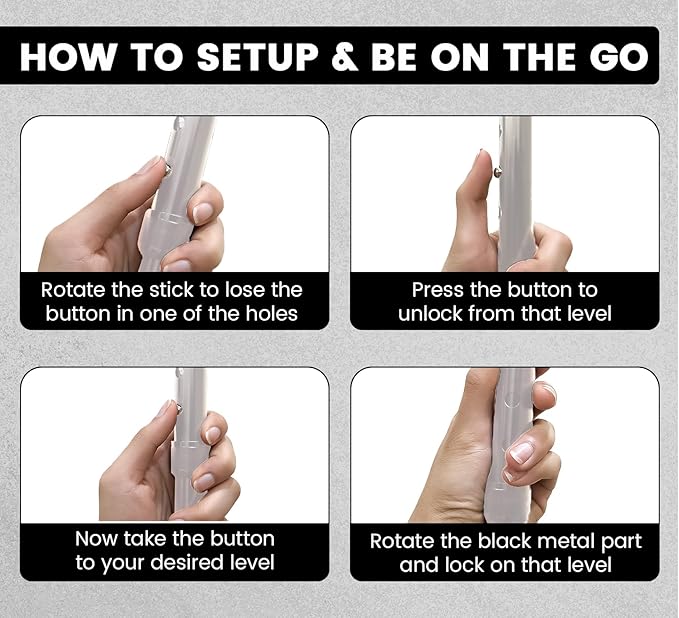 HOW TO SETUP & BE ON THE GO

Rotate the stick to lose the button in one of the holes

Press the button to unlock from that level

Now take the button to your desired level

Rotate the black metal part and lock on that level