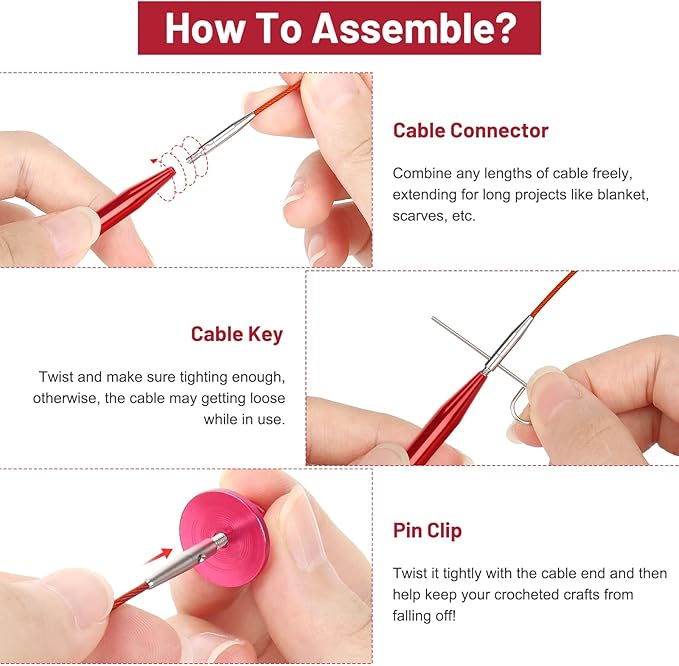 How To Assemble?

Cable Connector

Combine any lengths of cable freely, extending for long projects like blanket, scarves, etc.

Cable Key

Twist and make sure tighting enough, otherwise, the cable may getting loose while in use.

Pin Clip

Twist it tightly with the cable end and then help keep your crocheted crafts from falling off!