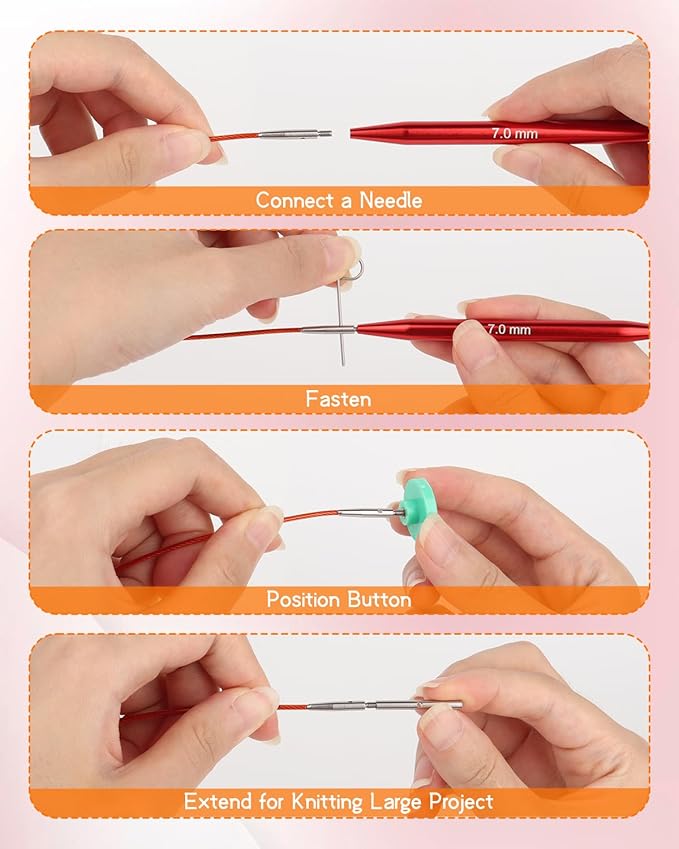 7.0 mm

Connect a Needle

7.0 mm

Fasten

Position Button

Extend for Knitting Large Project