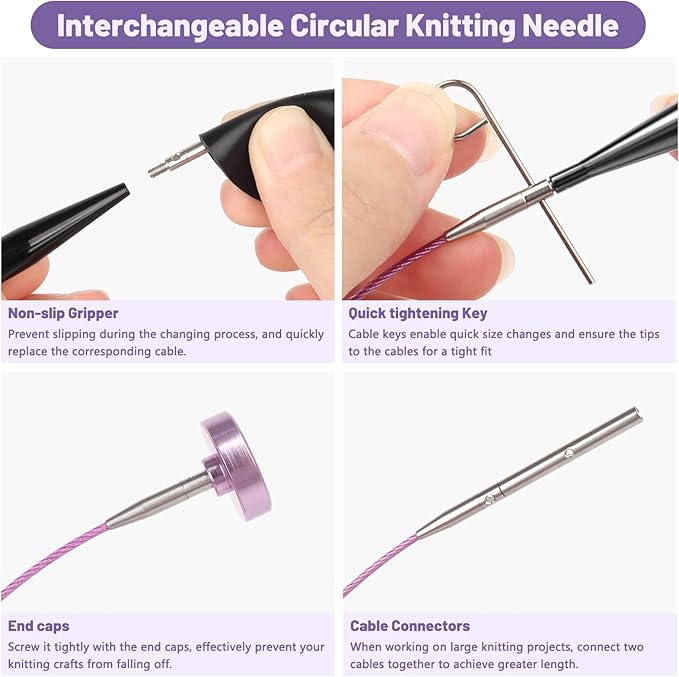 Interchangeable Circular Knitting Needle

Non-slip Gripper
Prevent slipping during the changing process, and quickly replace the corresponding cable.

Quick tightening Key
Cable keys enable quick size changes and ensure the tips to the cables for a tight fit

End caps
Screw it tightly with the end caps, effectively prevent your knitting crafts from falling off.

Cable Connectors
When working on large knitting projects, connect two cables together to achieve greater length.