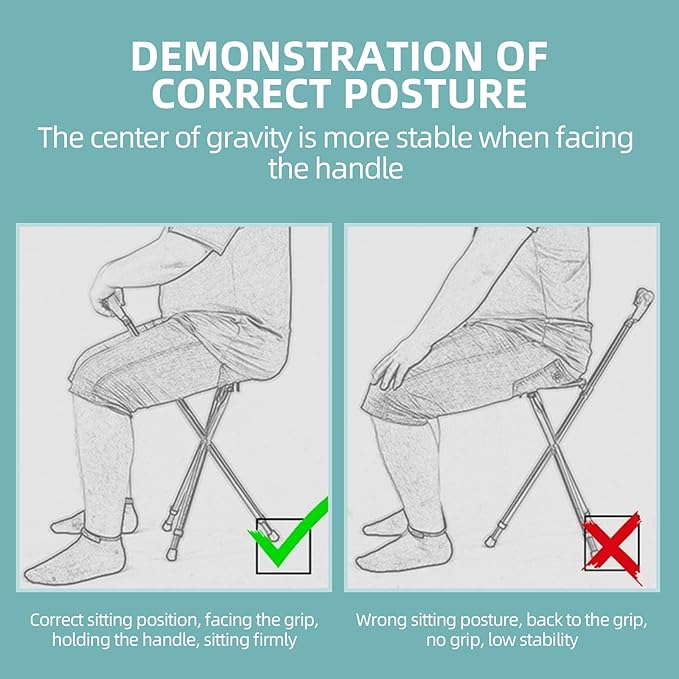 DEMONSTRATION OF CORRECT POSTURE

The center of gravity is more stable when facing the handle

Correct sitting position, facing the grip, holding the handle, sitting firmly

Wrong sitting posture, back to the grip, no grip, low stability