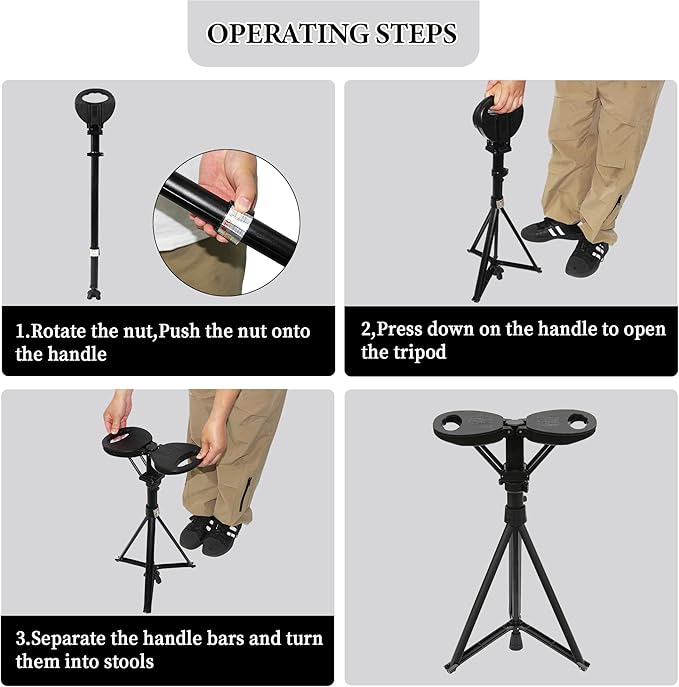 OPERATING STEPS

1.Rotate the nut,Push the nut onto the handle

2,Press down on the handle to open the tripod

3.Separate the handle bars and turn them into stools