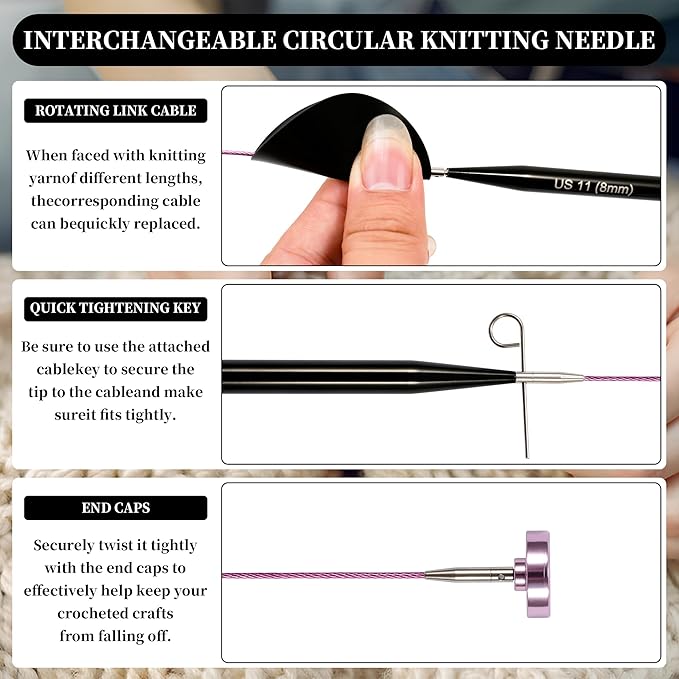 INTERCHANGEABLE CIRCULAR KNITTING NEEDLE

ROTATING LINK CABLE

When faced with knitting yarnof different lengths, thecorresponding cable can bequickly replaced.

US 11 (8mm)

QUICK TIGHTENING KEY

Be sure to use the attached cablekey to secure the tip to the cableand make sureit fits tightly.

END CAPS

Securely twist it tightly with the end caps to effectively help keep your crocheted crafts from falling off.