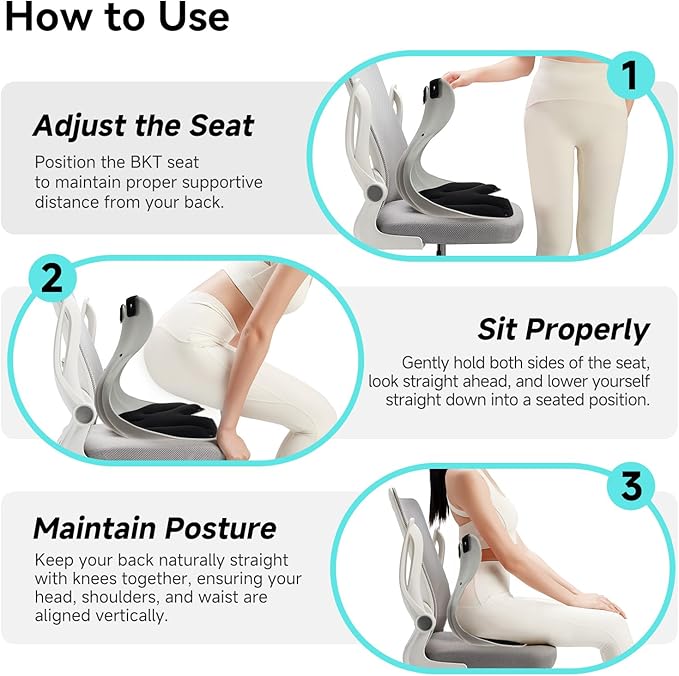 How to Use

1

Adjust the Seat

Position the BKT seat to maintain proper supportive distance from your back.

2

Sit Properly

Gently hold both sides of the seat, look straight ahead, and lower yourself straight down into a seated position.

3

Maintain Posture

Keep your back naturally straight with knees together, ensuring your head, shoulders, and waist are aligned vertically.