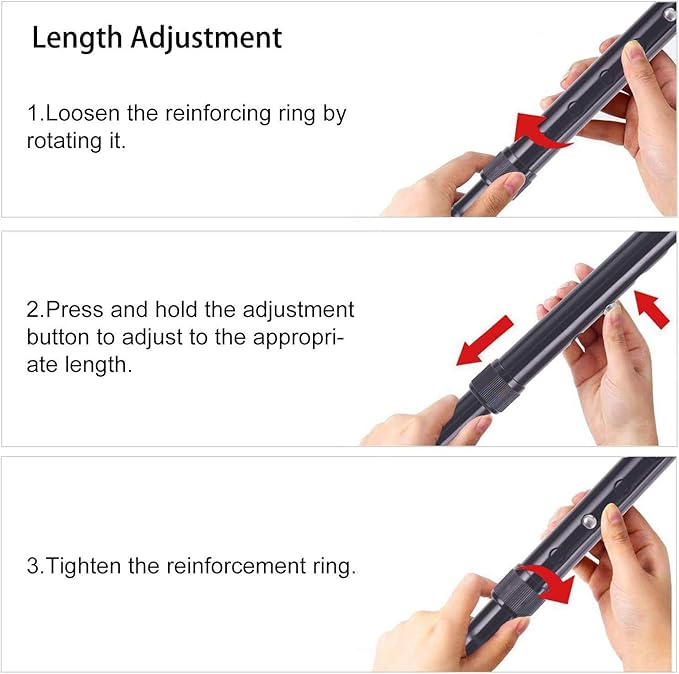 Length Adjustment

1.Loosen the reinforcing ring by rotating it.

2.Press and hold the adjustment button to adjust to the appropriate length.

3.Tighten the reinforcement ring.