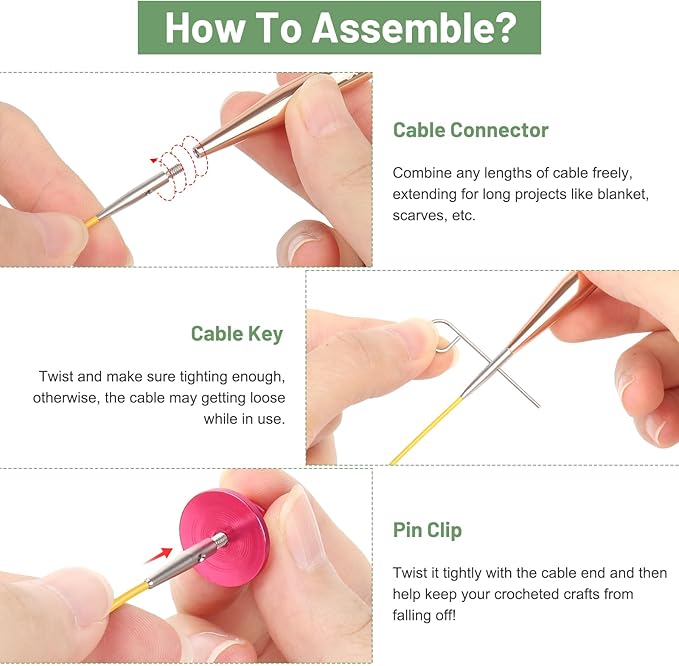 How To Assemble?

Cable Connector

Combine any lengths of cable freely, extending for long projects like blanket, scarves, etc.

Cable Key

Twist and make sure tighting enough, otherwise, the cable may getting loose while in use.

Pin Clip

Twist it tightly with the cable end and then help keep your crocheted crafts from falling off!