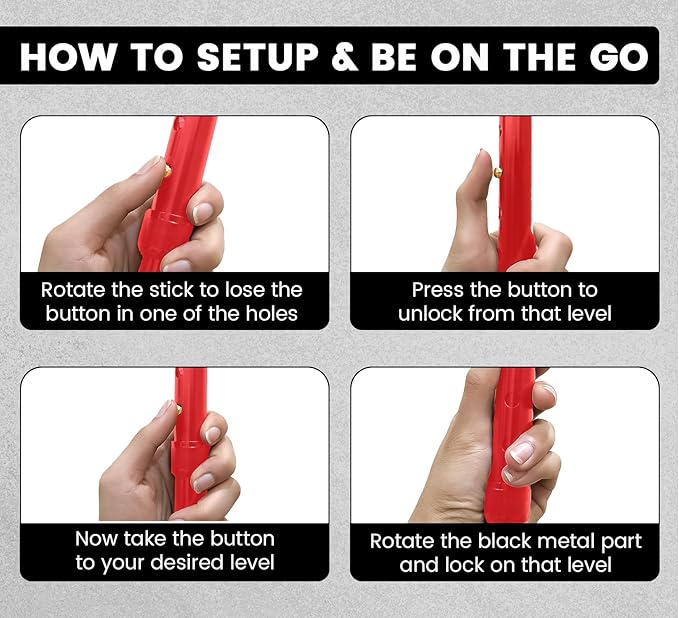 HOW TO SETUP & BE ON THE GO

Rotate the stick to lose the button in one of the holes

Press the button to unlock from that level

Now take the button to your desired level

Rotate the black metal part and lock on that level