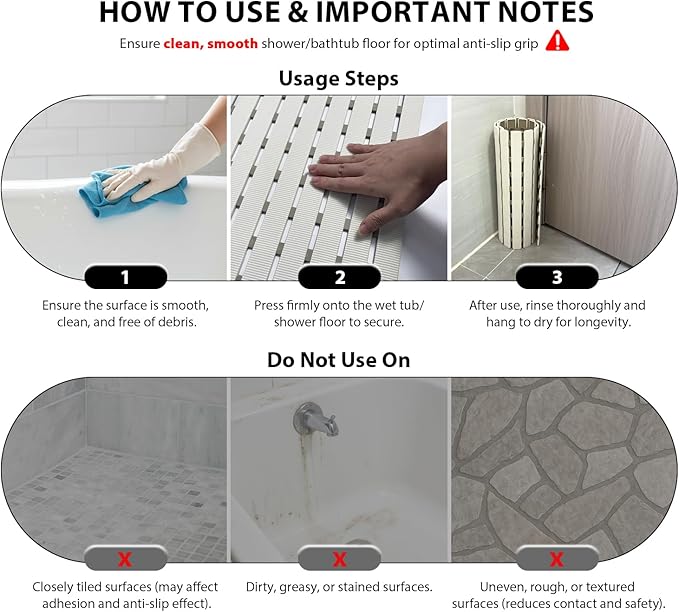 HOW TO USE & IMPORTANT NOTES

Ensure clean, smooth shower/bathtub floor for optimal anti-slip grip

Usage Steps

1

Ensure the surface is smooth, clean, and free of debris.

2

Press firmly onto the wet tub/ shower floor to secure.

3

After use, rinse thoroughly and hang to dry for longevity.

Do Not Use On

X

Closely tiled surfaces (may affect adhesion and anti-slip effect).

X

Dirty, greasy, or stained surfaces.

X

Uneven, rough, or textured surfaces (reduces contact and safety).