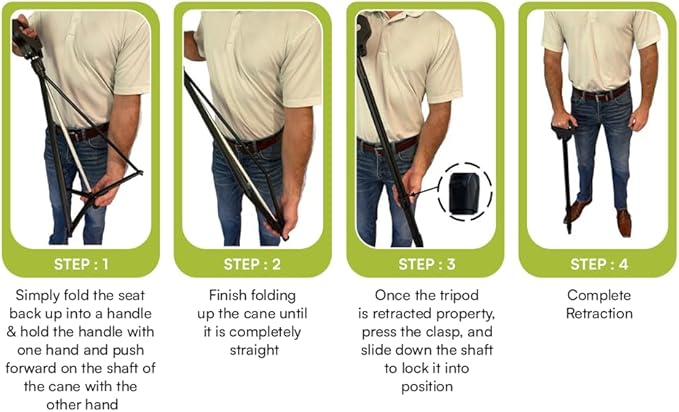 STEP : 1

Simply fold the seat back up into a handle & hold the handle with one hand and push forward on the shaft of the cane with the other hand

STEP : 2

Finish folding up the cane until it is completely straight

STEP : 3

Once the tripod is retracted property, press the clasp, and slide down the shaft to lock it into position

STEP : 4

Complete Retraction