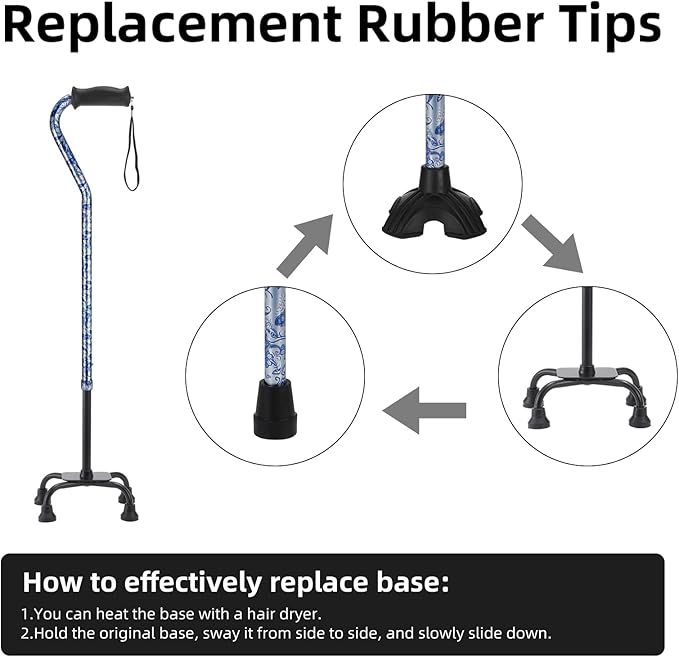 Replacement Rubber Tips

How to effectively replace base:

1.You can heat the base with a hair dryer.
2.Hold the original base, sway it from side to side, and slowly slide down.