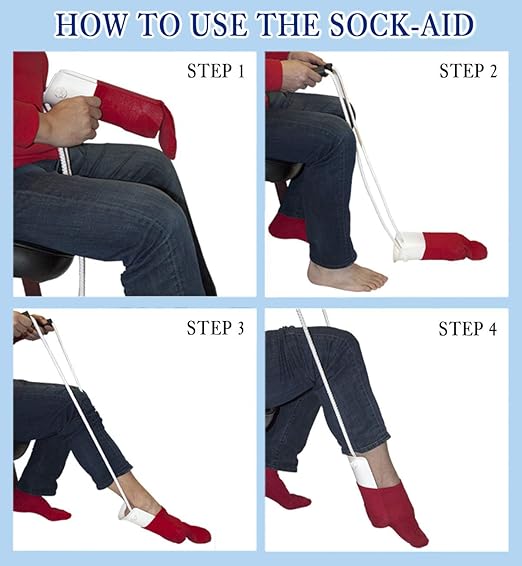 HOW TO USE THE SOCK-AID

STEP 1

STEP 2

STEP 3

STEP 4