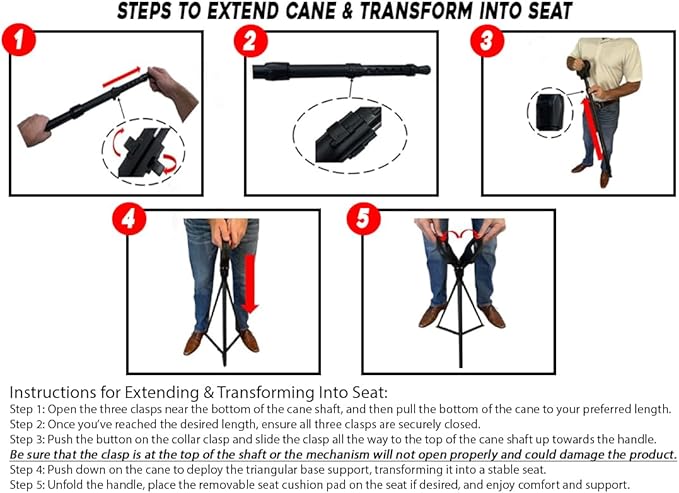 STEPS TO EXTEND CANE & TRANSFORM INTO SEAT

1

2

3

4

5

Instructions for Extending & Transforming Into Seat:
Step 1: Open the three clasps near the bottom of the cane shaft, and then pull the bottom of the cane to your preferred length.
Step 2: Once you've reached the desired length, ensure all three clasps are securely closed.
Step 3: Push the button on the collar clasp and slide the clasp all the way to the top of the cane shaft up towards the handle.
Be sure that the clasp is at the top of the shaft or the mechanism will not open properly and could damage the product.
Step 4: Push down on the cane to deploy the triangular base support, transforming it into a stable seat.
Step 5: Unfold the handle, place the removable seat cushion pad on the seat if desired, and enjoy comfort and support.