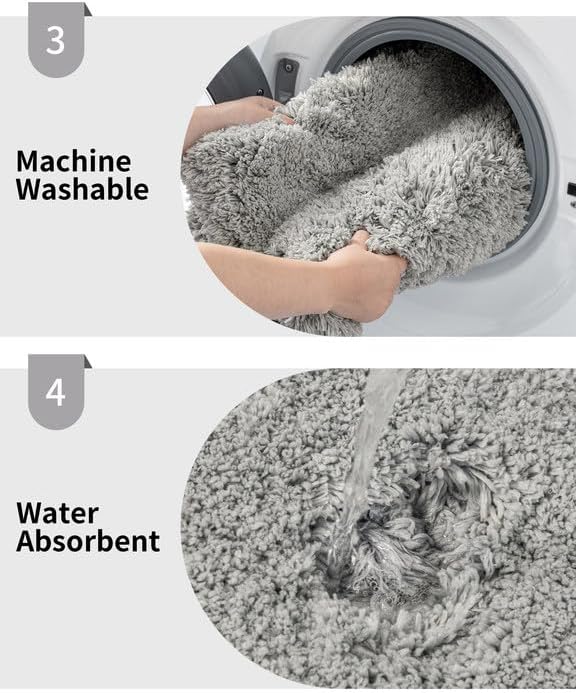 3

Machine Washable

4

Water Absorbent