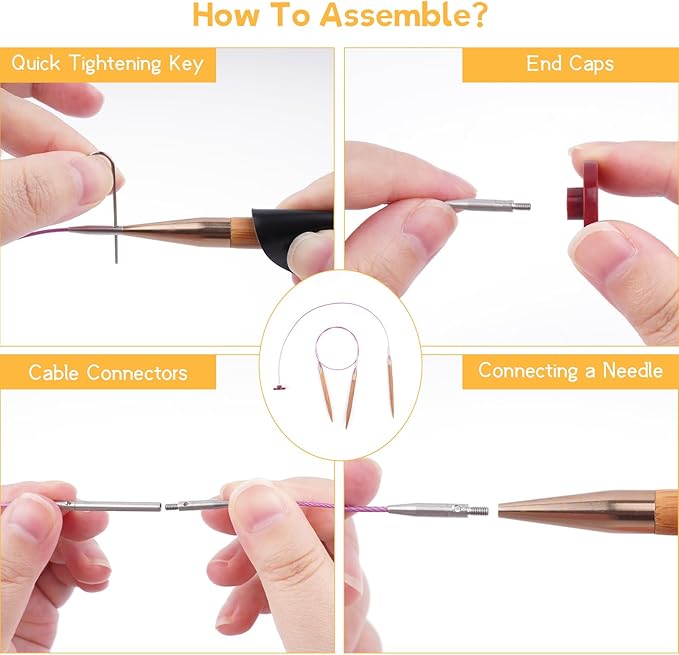 How To Assemble?

Quick Tightening Key

End Caps

Cable Connectors

Connecting a Needle