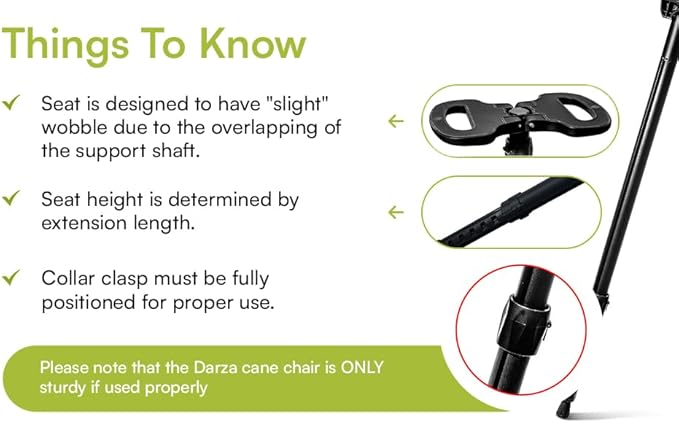 Things To Know

✓ Seat is designed to have "slight" wobble due to the overlapping of the support shaft.

✓ Seat height is determined by extension length.

✓ Collar clasp must be fully positioned for proper use.

Please note that the Darza cane chair is ONLY sturdy if used properly