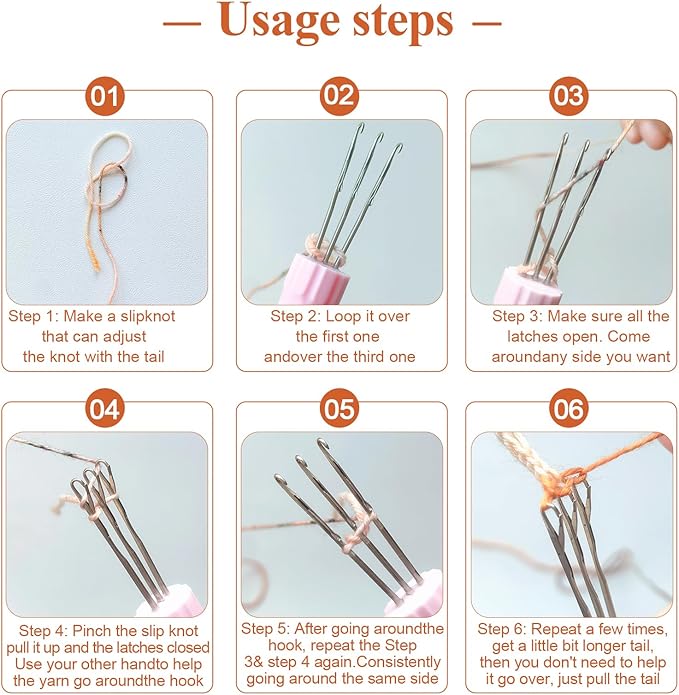 — Usage steps —

01

Step 1: Make a slipknot that can adjust the knot with the tail

02

Step 2: Loop it over the first one andover the third one

03

Step 3: Make sure all the latches open. Come aroundany side you want

04

Step 4: Pinch the slip knot pull it up and the latches closed Use your other handto help the yarn go aroundthe hook

05

Step 5: After going aroundthe hook, repeat the Step 3& step 4 again.Consistently going around the same side

06

Step 6: Repeat a few times, get a little bit longer tail, then you don't need to help it go over, just pull the tail