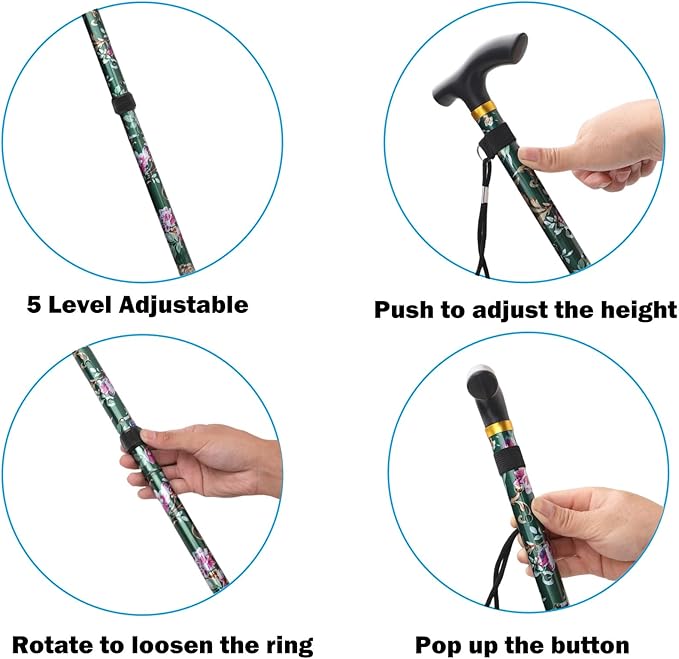 5 Level Adjustable

Push to adjust the height

Rotate to loosen the ring

Pop up the button