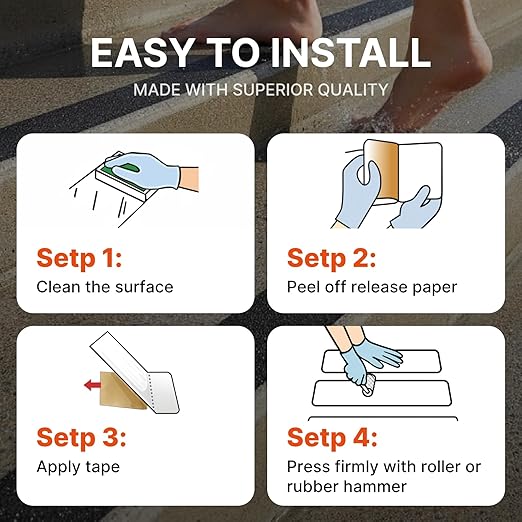 EASY TO INSTALL
MADE WITH SUPERIOR QUALITY

Setp 1:
Clean the surface

Setp 2:
Peel off release paper

Setp 3:
Apply tape

Setp 4:
Press firmly with roller or rubber hammer